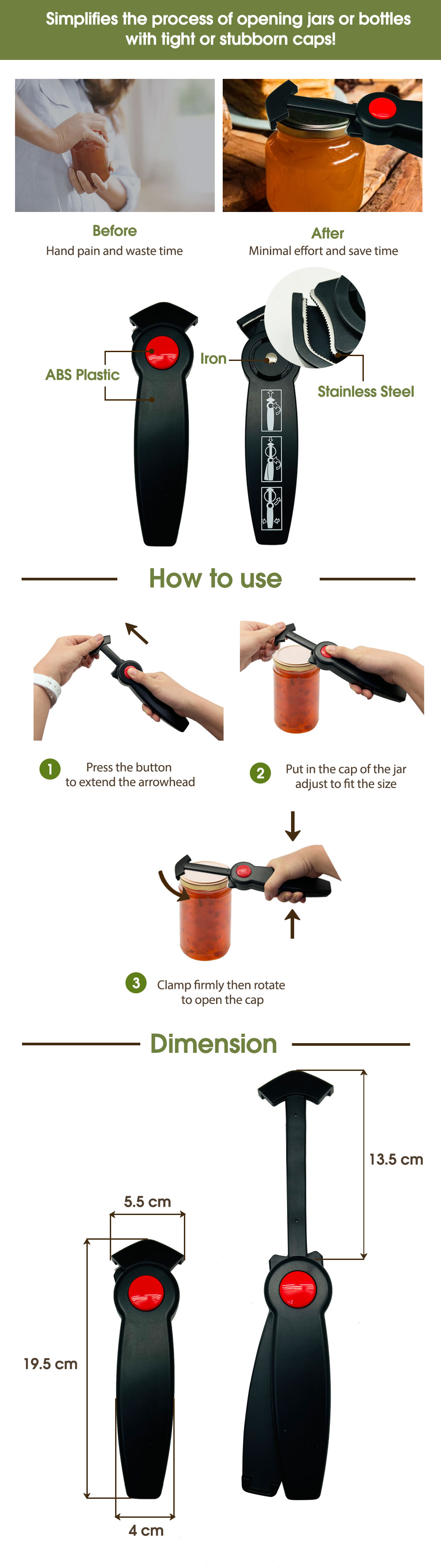 Simplifies the process of opening jars or bottles with tight or stubborn caps!

Before
Hand pain and waste time

After
Minimal effort and save time

ABS Plastic

Iron

Stainless Steel

How to use

1 Press the button to extend the arrowhead

2 Put in the cap of the jar adjust to fit the size

3 Clamp firmly then rotate to open the cap

Dimension

13.5 cm

5.5 cm

19.5 cm

4 cm